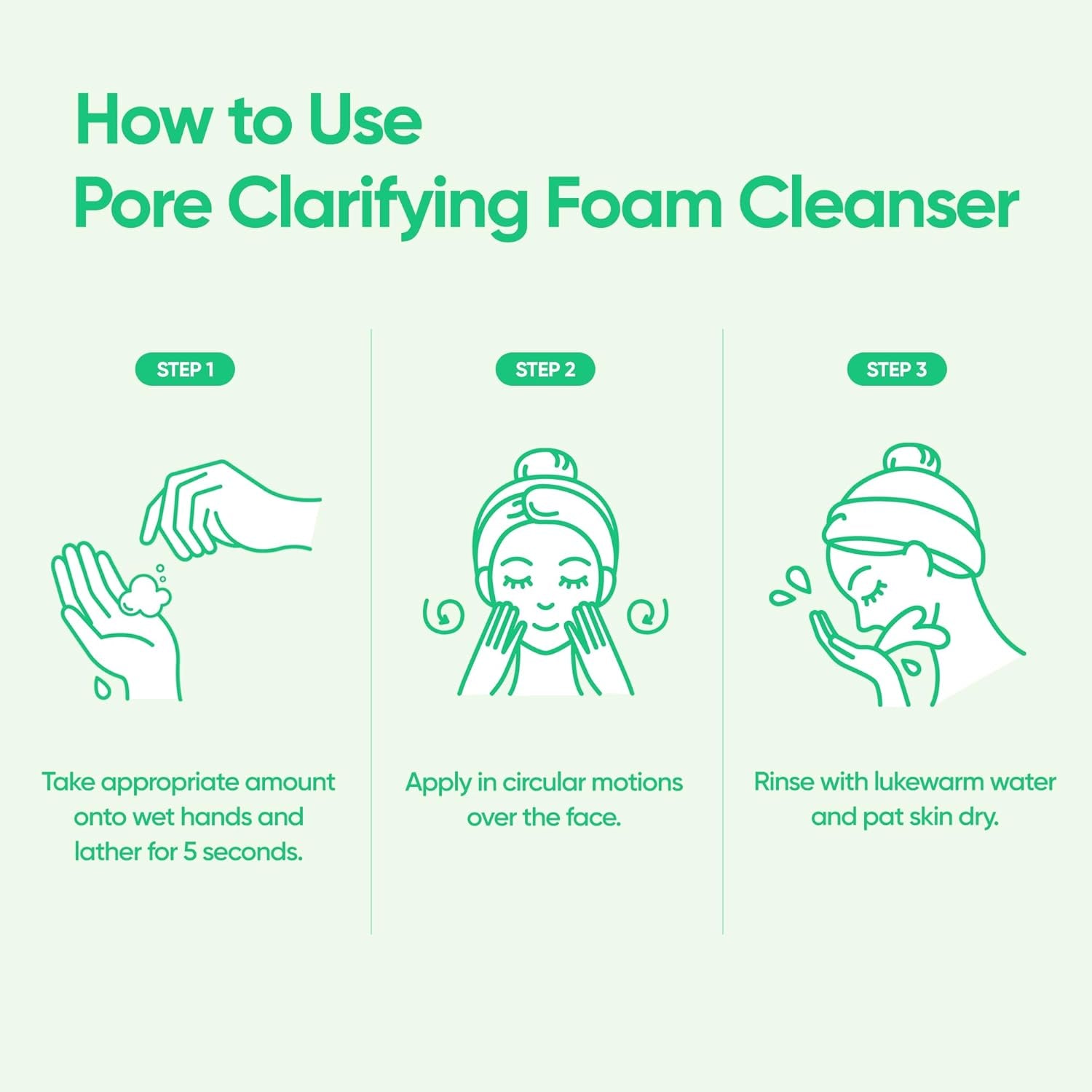 How to Use
Pore Clarifying Foam Cleanser

STEP 1

Take appropriate amount onto wet hands and lather for 5 seconds.

STEP 2

Apply in circular motions over the face.

STEP 3

Rinse with lukewarm water and pat skin dry.